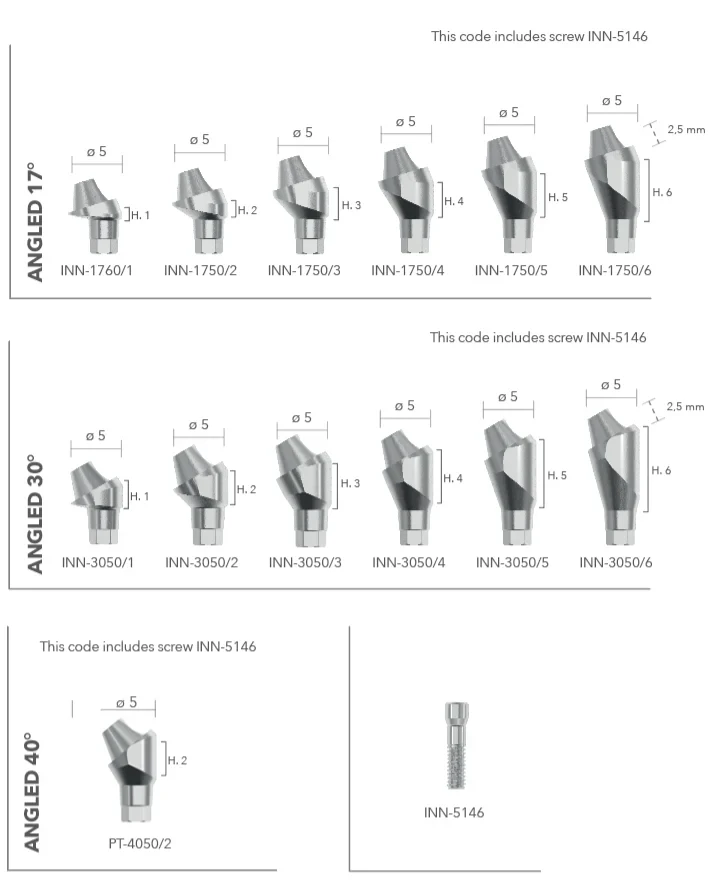 This code includes screw INN-5146

ANGLED 17°

ø 5
H. 1
INN-1760/1

ø 5
H. 2
INN-1750/2

ø 5
H. 3
INN-1750/3

ø 5
H. 4
INN-1750/4

ø 5
H. 5
INN-1750/5

ø 5
2,5 mm
H. 6
INN-1750/6

This code includes screw INN-5146

ANGLED 30°

ø 5
H. 1
INN-3050/1

ø 5
H. 2
INN-3050/2

ø 5
H. 3
INN-3050/3

ø 5
H. 4
INN-3050/4

ø 5
H. 5
INN-3050/5

ø 5
2,5 mm
H. 6
INN-3050/6

This code includes screw INN-5146

ANGLED 40°

ø 5
H. 2
PT-4050/2

INN-5146